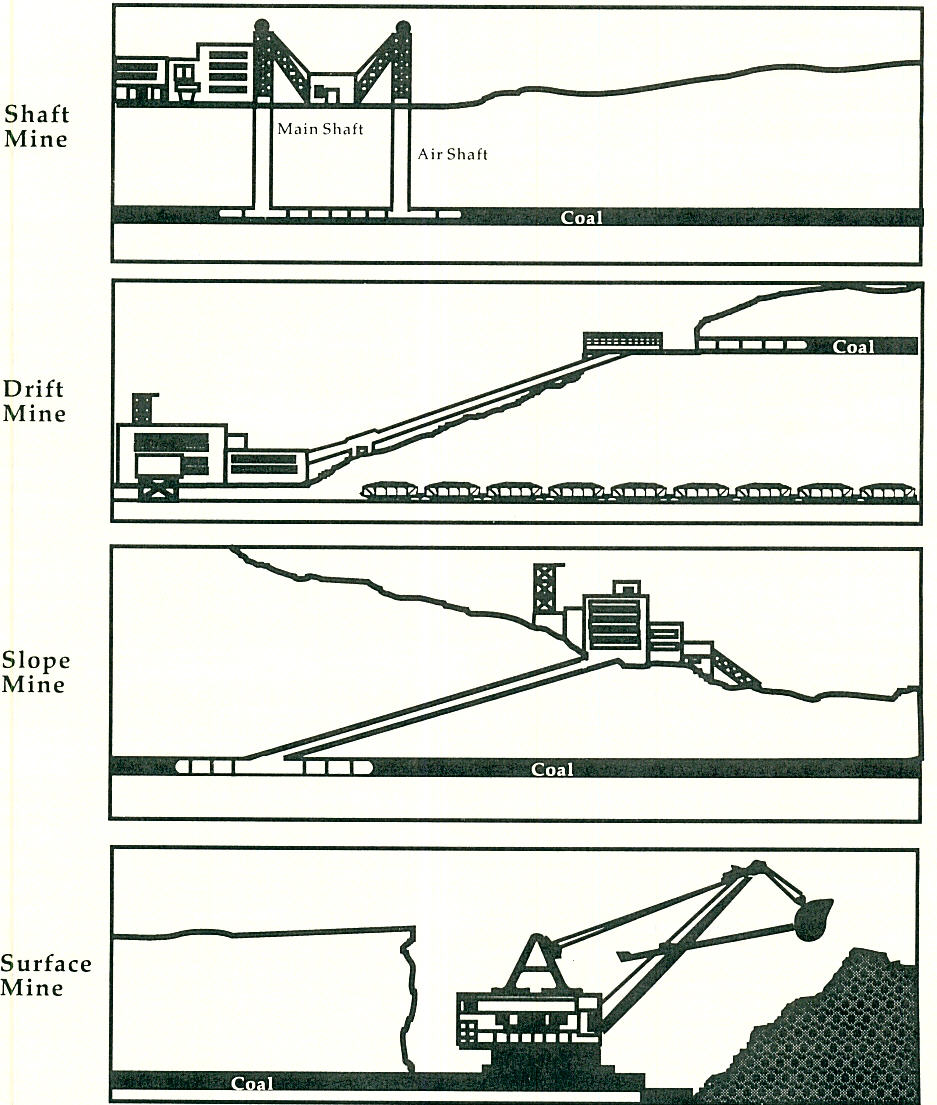 Shaft Mine

Main Shaft

Air Shaft

Coal

Drift Mine

Coal

Slope Mine

Coal

Surface Mine

Coal